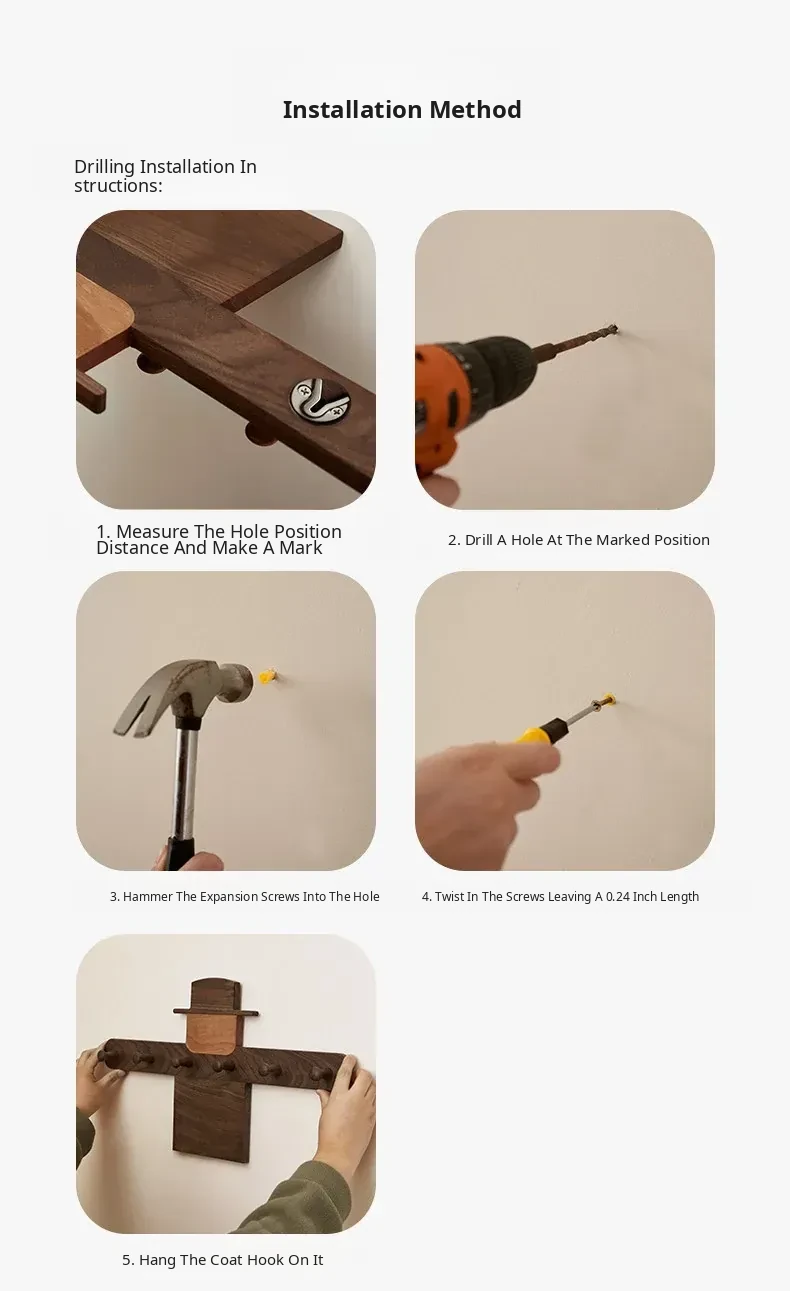 Installation Method

Drilling Installation In structions:

1. Measure The Hole Position Distance And Make A Mark

2. Drill A Hole At The Marked Position

3. Hammer The Expansion Screws Into The Hole

4. Twist In The Screws Leaving A 0.24 Inch Length

5. Hang The Coat Hook On It