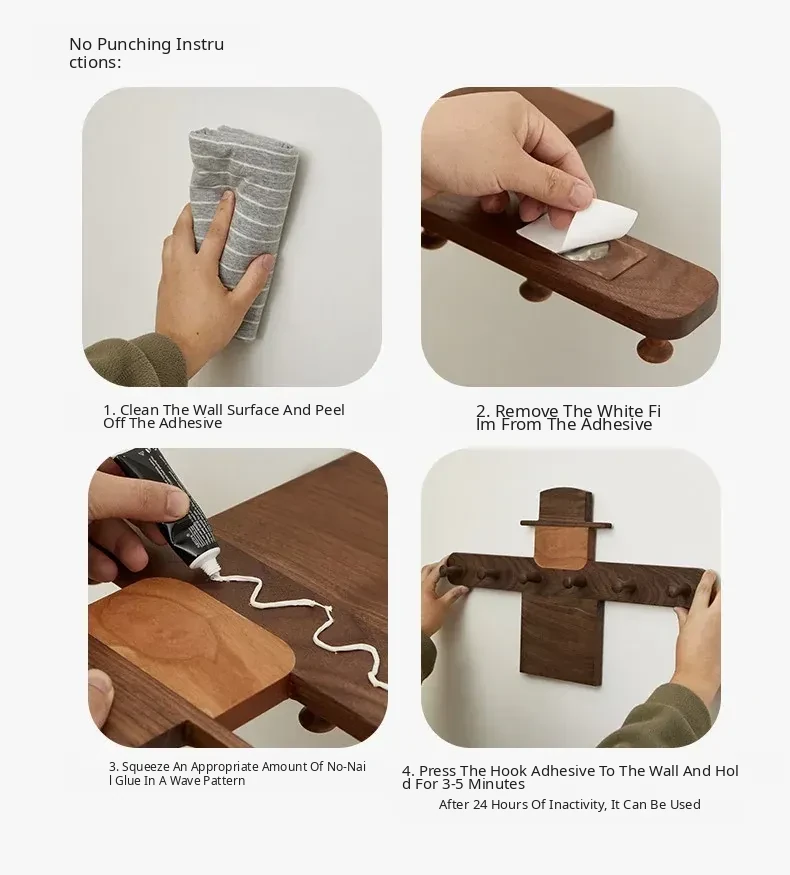 No Punching Instru ctions:

1. Clean The Wall Surface And Peel Off The Adhesive

2. Remove The White Fi lm From The Adhesive

3. Squeeze An Appropriate Amount Of No-Nai l Glue In A Wave Pattern

4. Press The Hook Adhesive To The Wall And Hol d For 3-5 Minutes

After 24 Hours Of Inactivity, It Can Be Used