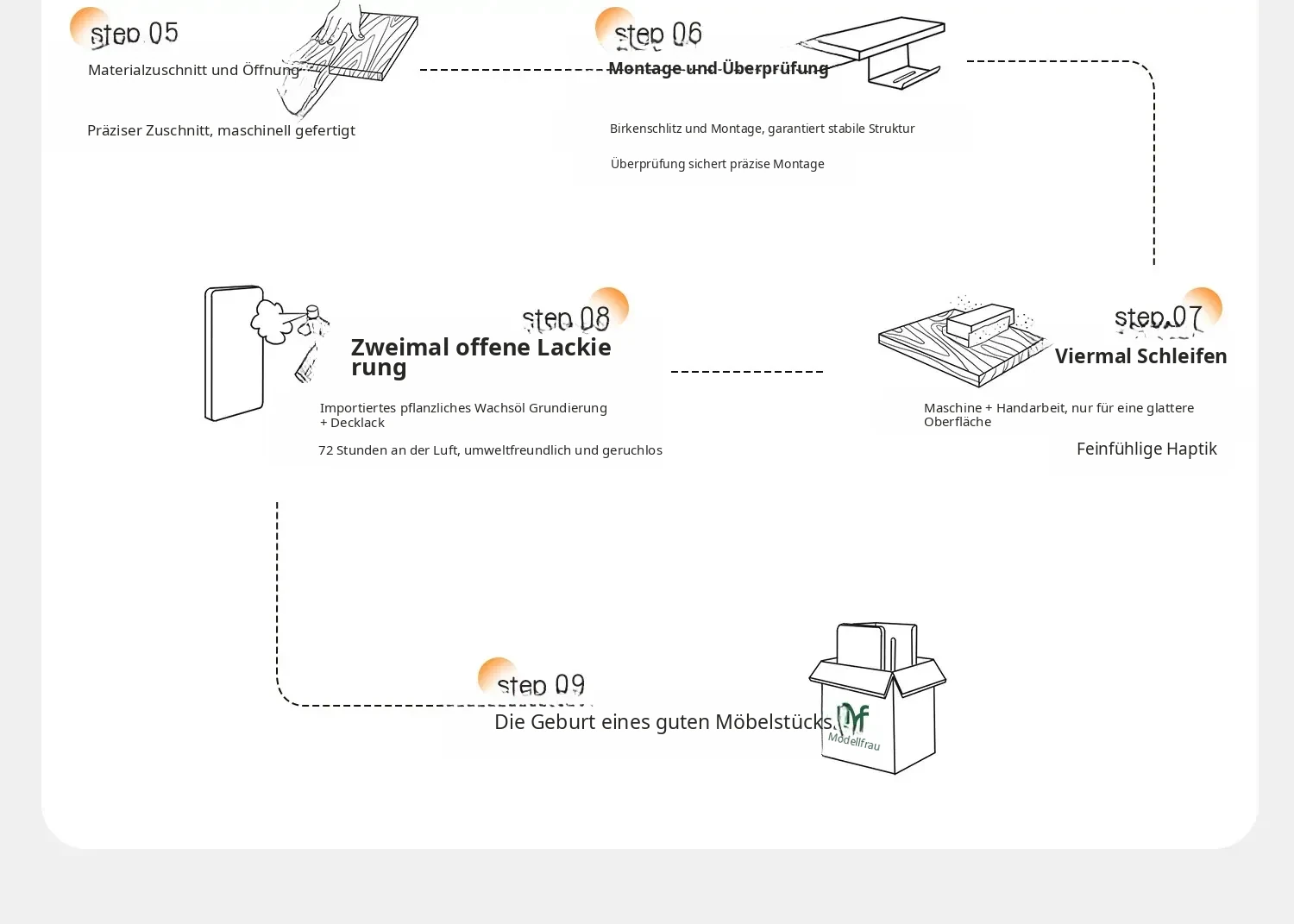 step 05
Materialzuschnitt und Öffnung

Präziser Zuschnitt, maschinell gefertigt

step 06
Montage und Überprüfung

Birkenschlitz und Montage, garantiert stabile Struktur

Überprüfung sichert präzise Montage

step 08
Zweimal offene Lackierung

Importiertes pflanzliches Wachsöl Grundierung + Decklack

72 Stunden an der Luft, umweltfreundlich und geruchlos

step 07
Viermal Schleifen

Maschine + Handarbeit, nur für eine glattere Oberfläche

Feinfühlige Haptik

step 09
Die Geburt eines guten Möbelstücks.

Mf
Modellfrau